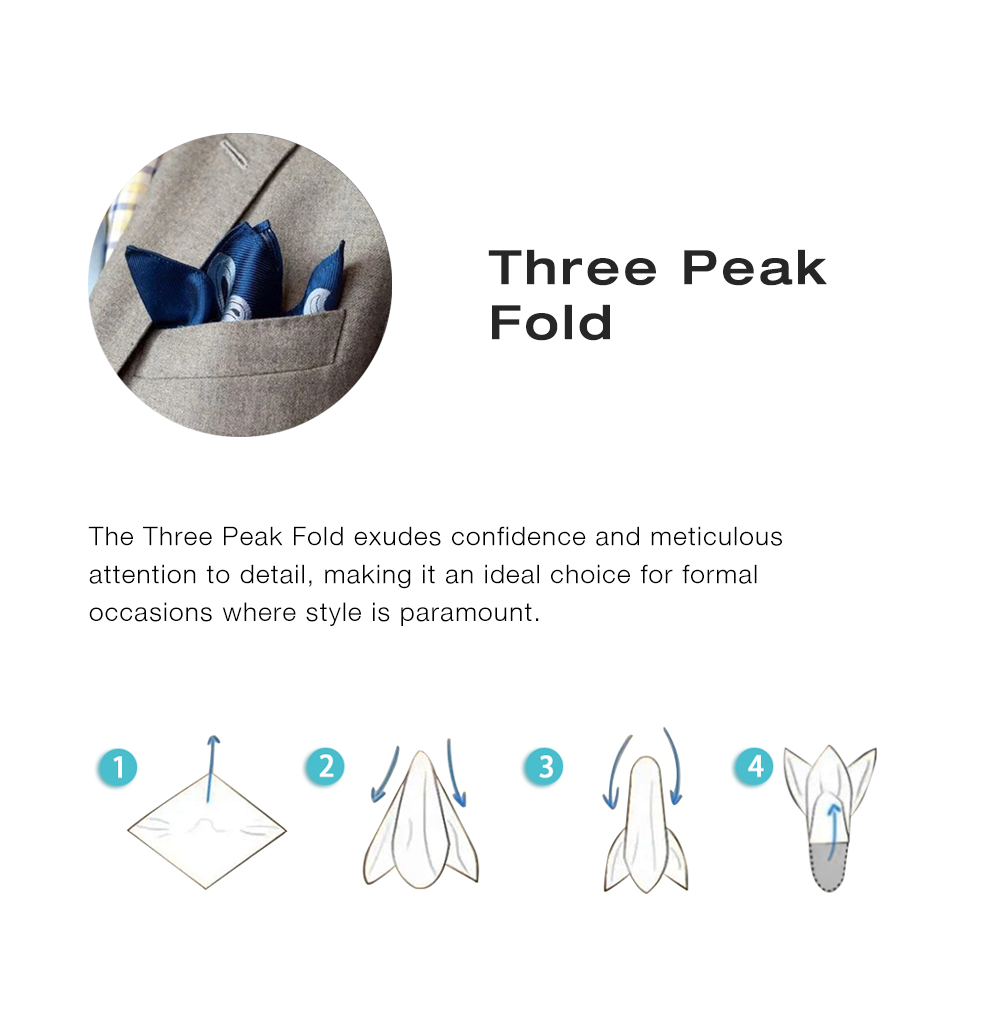 Three Peak Fold

The Three Peak Fold exudes confidence and meticulous attention to detail, making it an ideal choice for formal occasions where style is paramount.

1

2

3

4