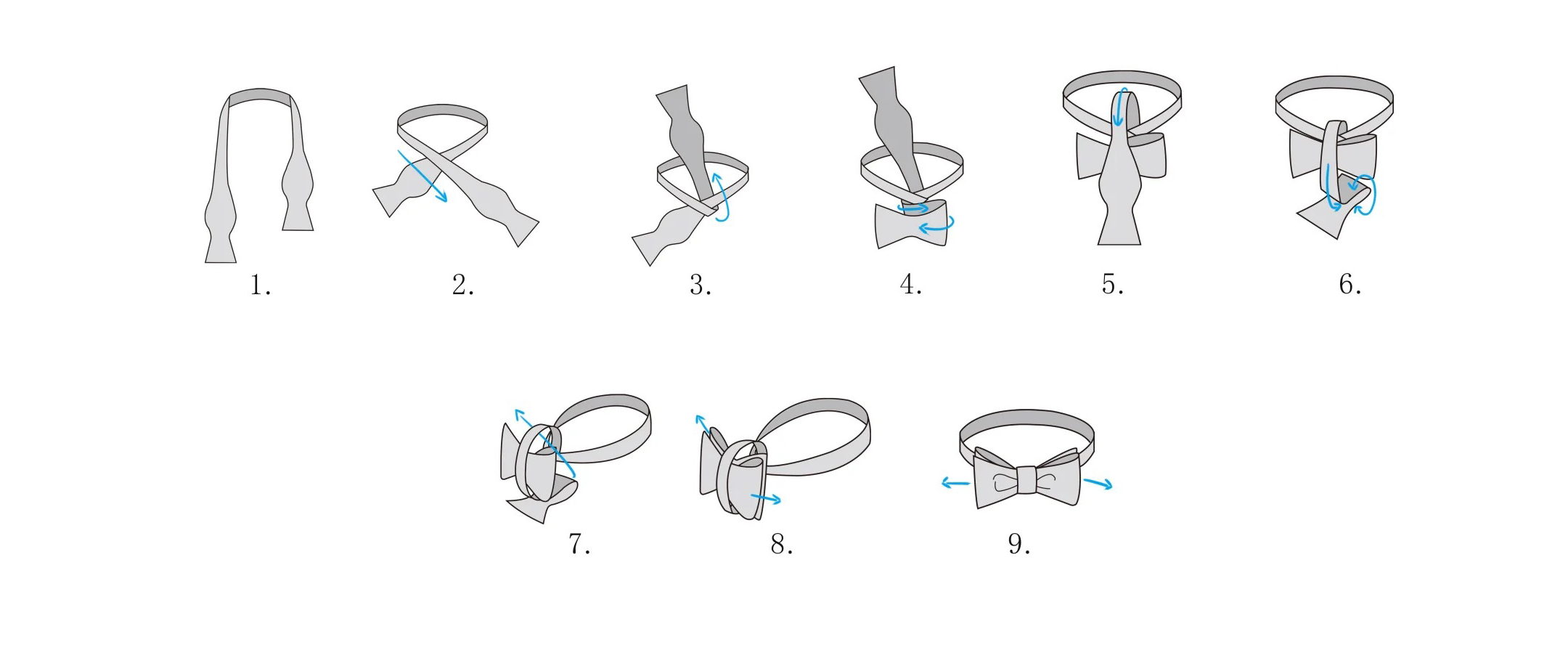 1. 2. 3. 4. 5. 6.

7. 8. 9.