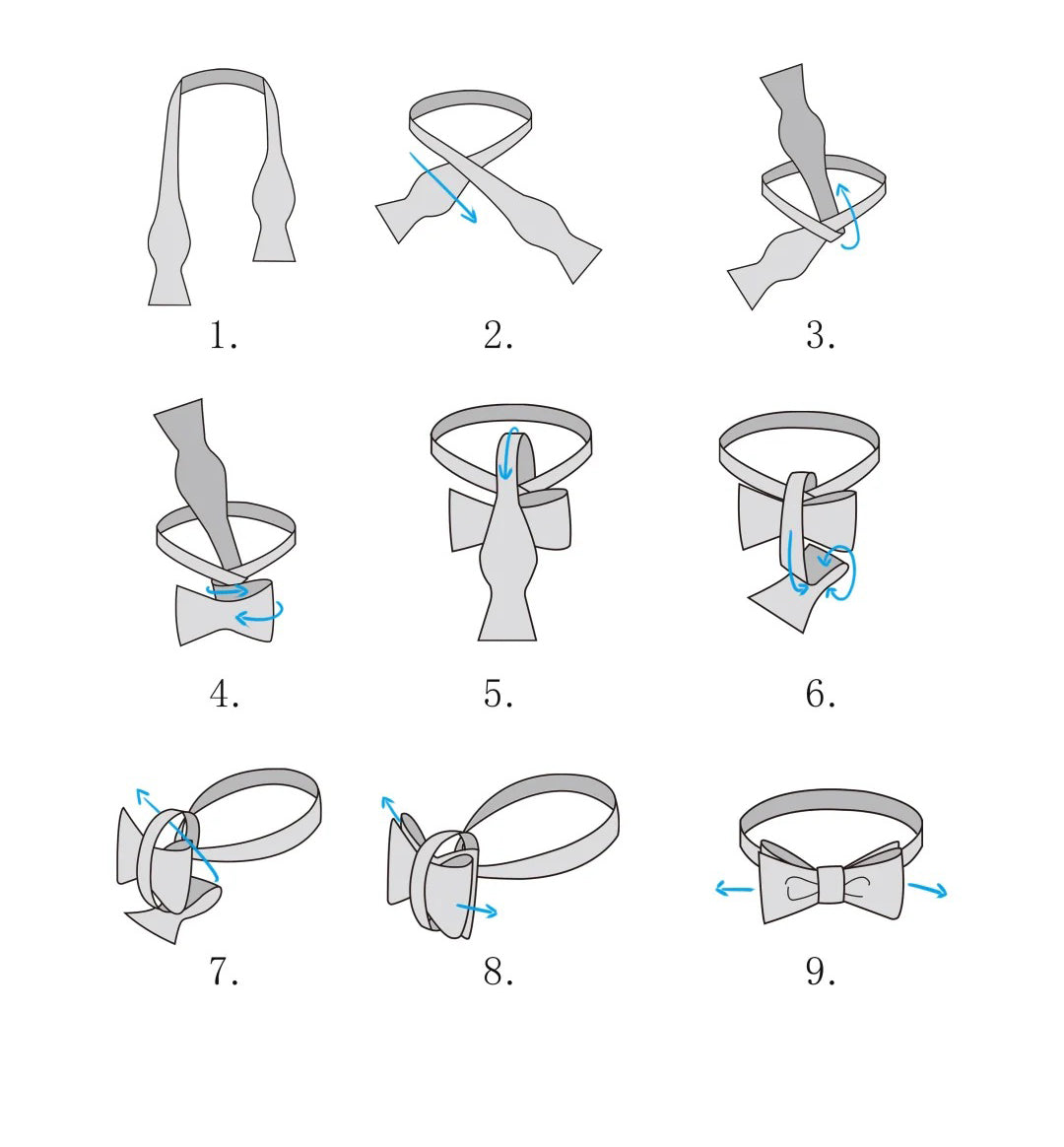 1. 2. 3.

4. 5. 6.

7. 8. 9.